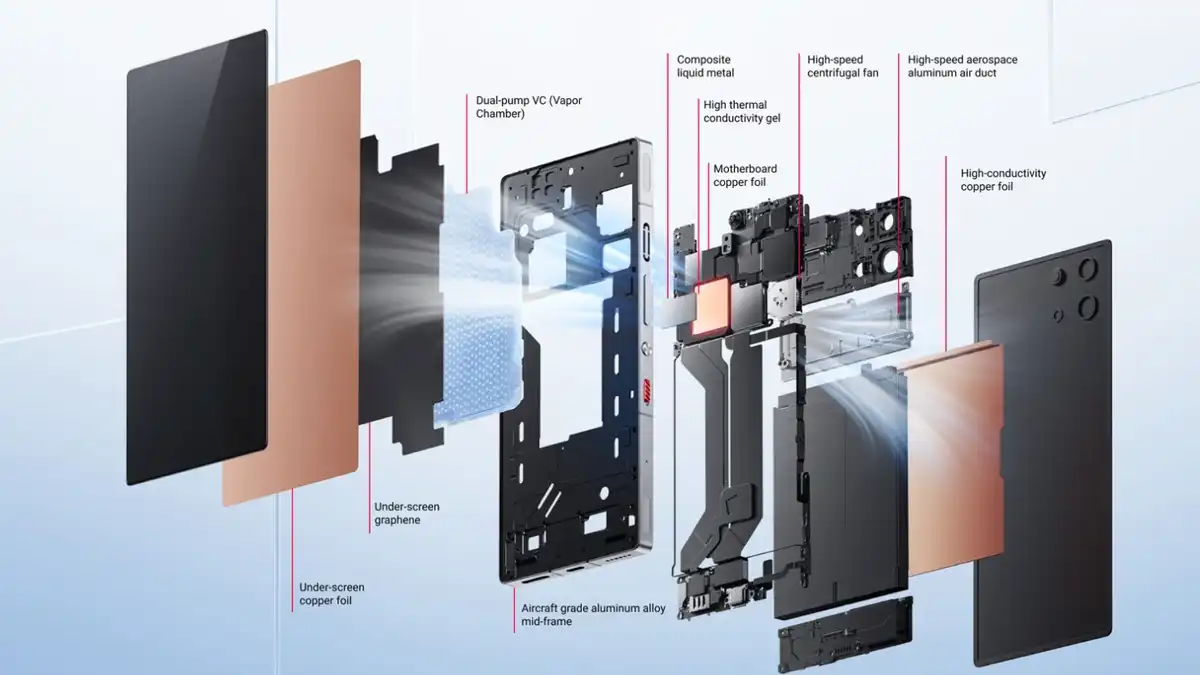 Dual-pump VC (Vapor Chamber)

Composite liquid metal

High thermal conductivity gel

Motherboard copper foil

High-speed centrifugal fan

High-speed aerospace aluminum air duct

High-conductivity copper foil

Under-screen graphene

Under-screen copper foil

Aircraft grade aluminum alloy mid-frame